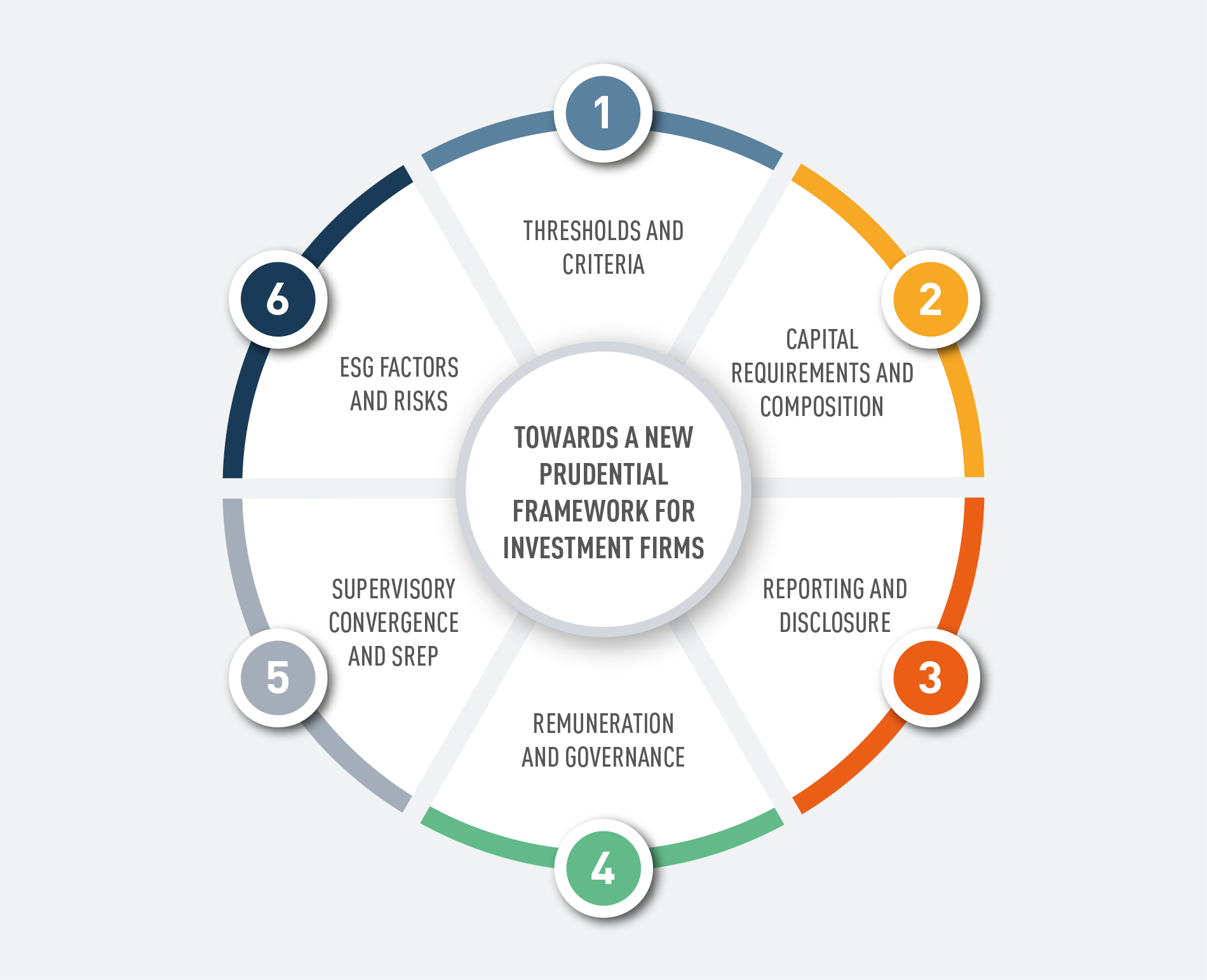 TOWARDS A NEW PRUDENTIAL FRAMEWORK FOR INVESTMENT FIRMS

1

THRESHOLDS AND CRITERIA

2

CAPITAL REQUIREMENTS AND COMPOSITION

3

REPORTING AND DISCLOSURE

4

REMUNERATION AND GOVERNANCE

5

SUPERVISORY CONVERGENCE AND SREP

6

ESG FACTORS AND RISKS